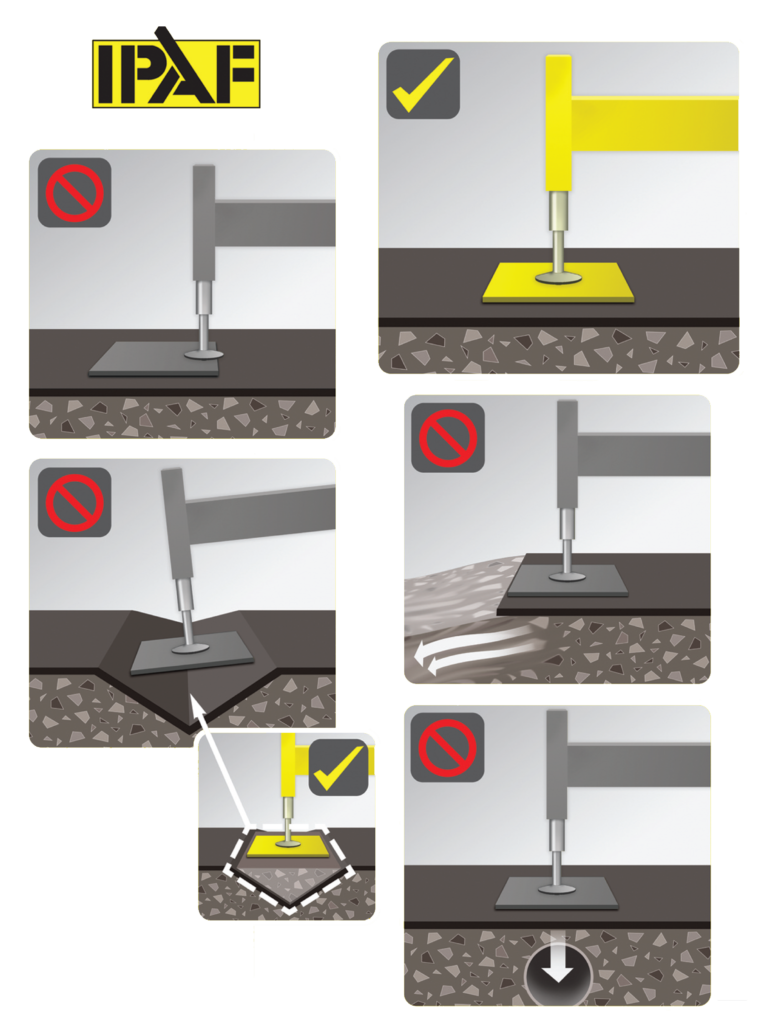 IPAF