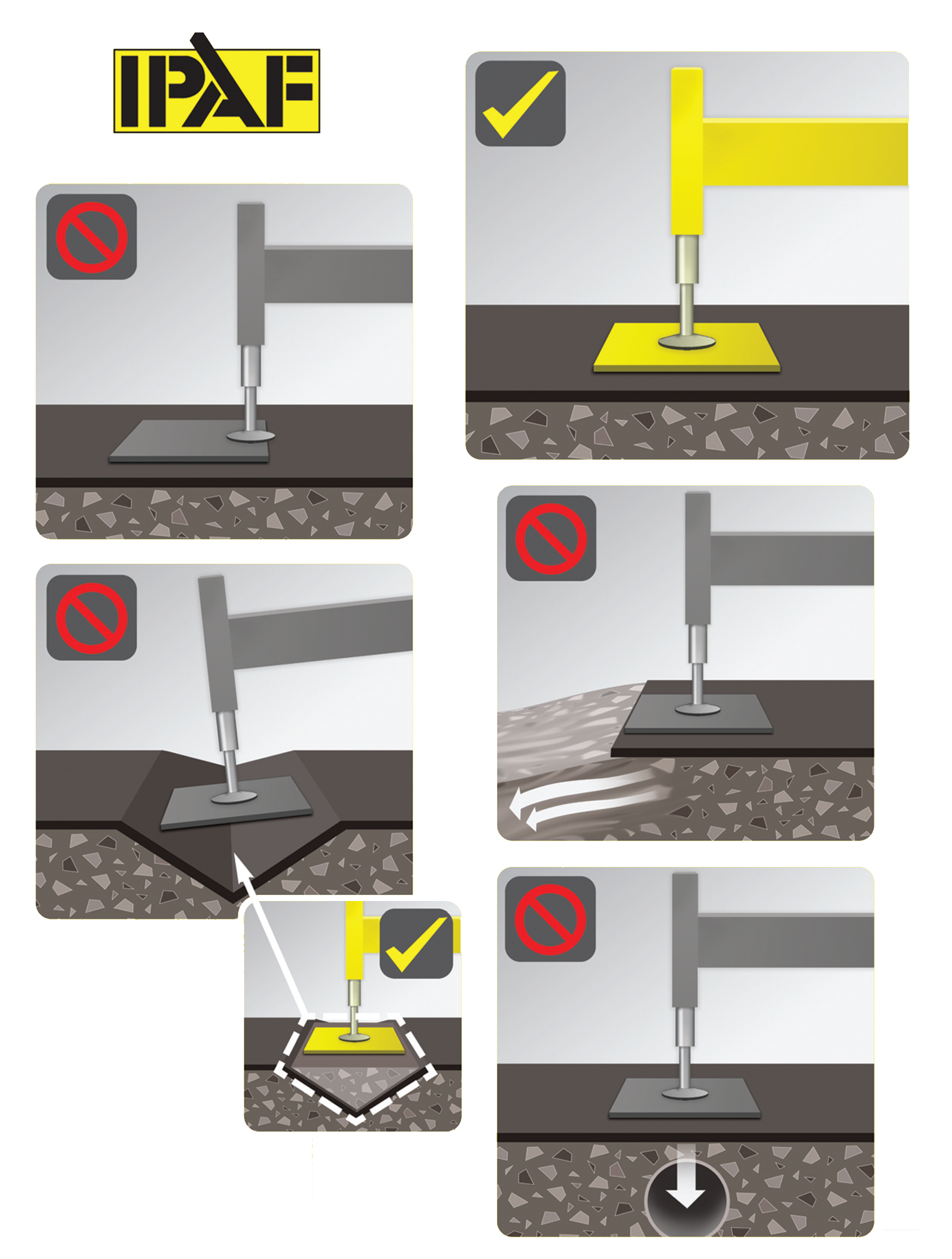 IPAF